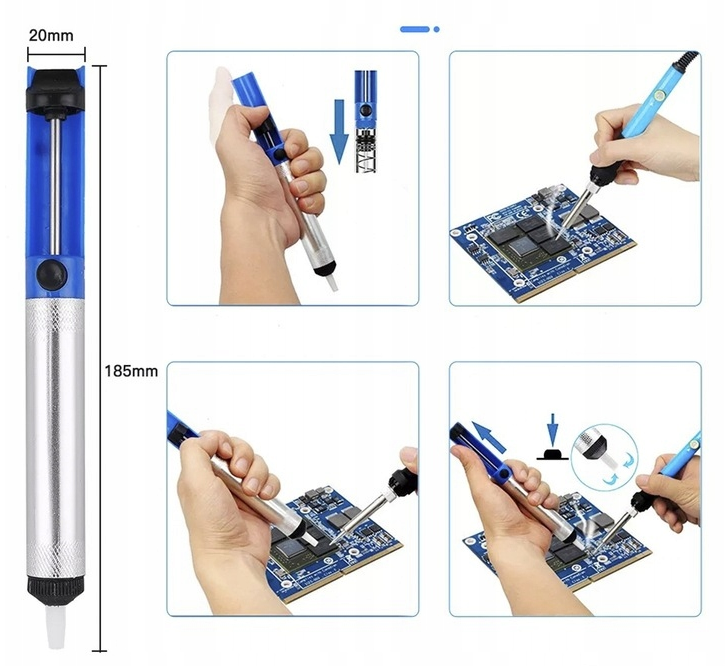 20mm

185mm